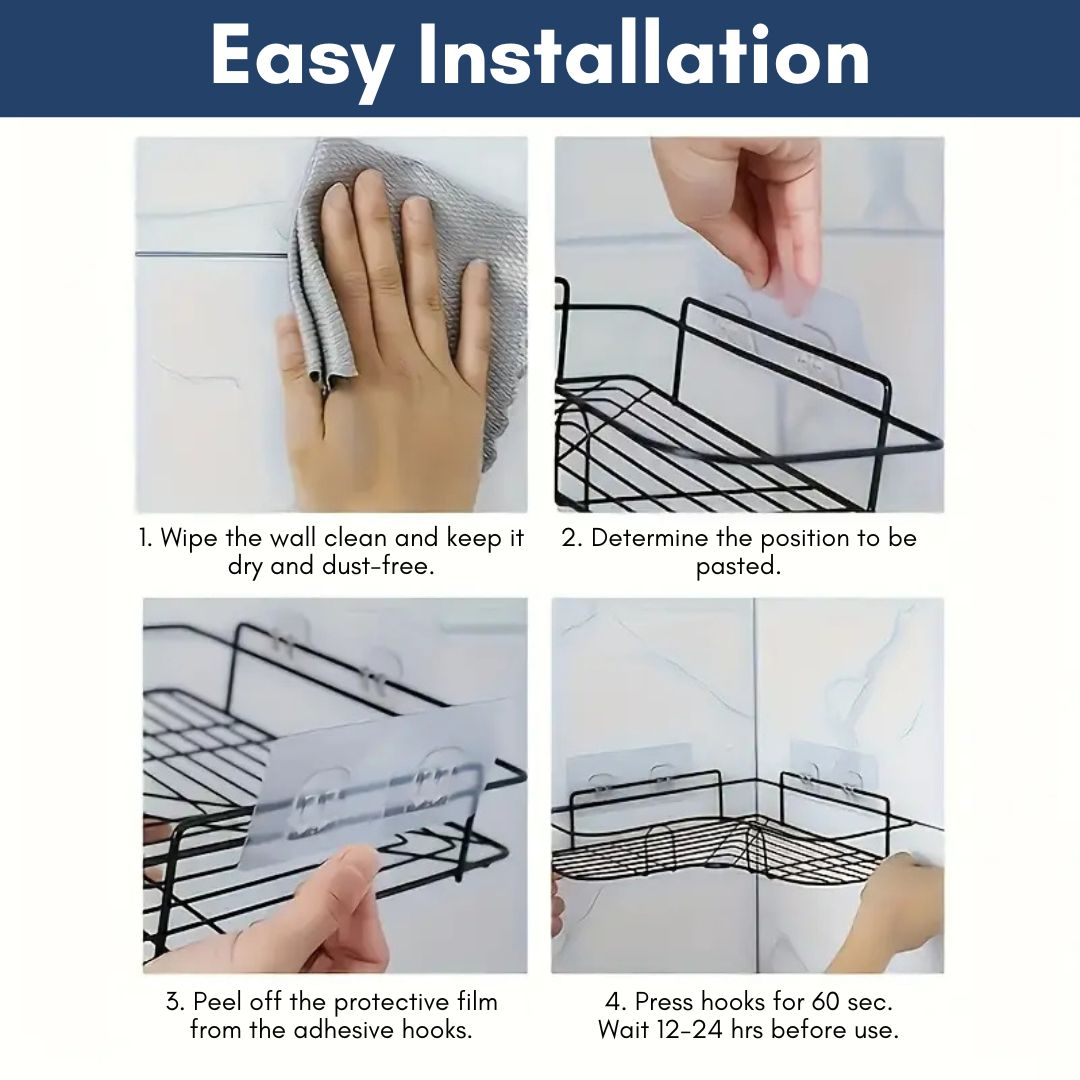 Easy Installation

1. Wipe the wall clean and keep it dry and dust-free.

2. Determine the position to be pasted.

3. Peel off the protective film from the adhesive hooks.

4. Press hooks for 60 sec. Wait 12-24 hrs before use.